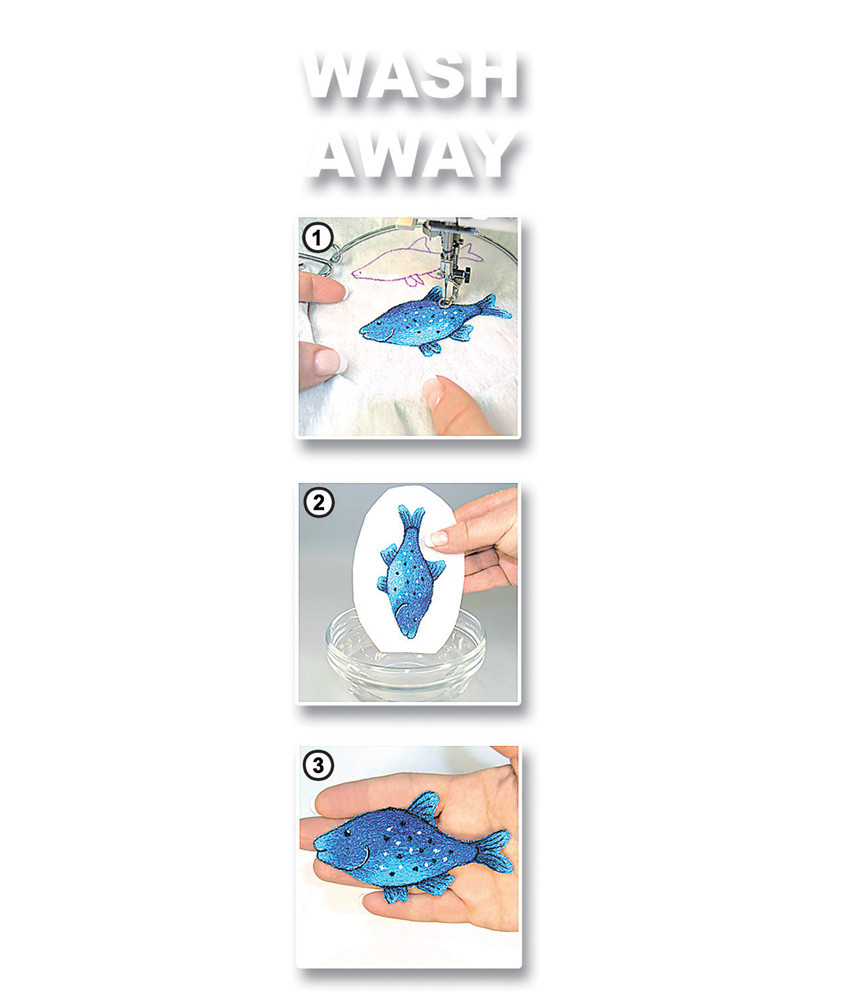 WASH AWAY

1

2

3