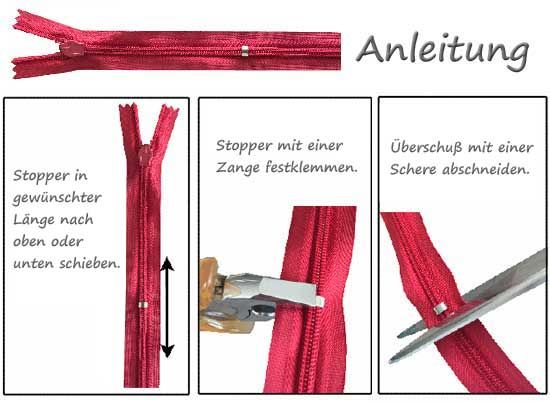 Anleitung

Stopper in gewünschter Länge nach oben oder unten schieben.

Stopper mit einer Zange festklemmen.

Überschuß mit einer Schere abschneiden.